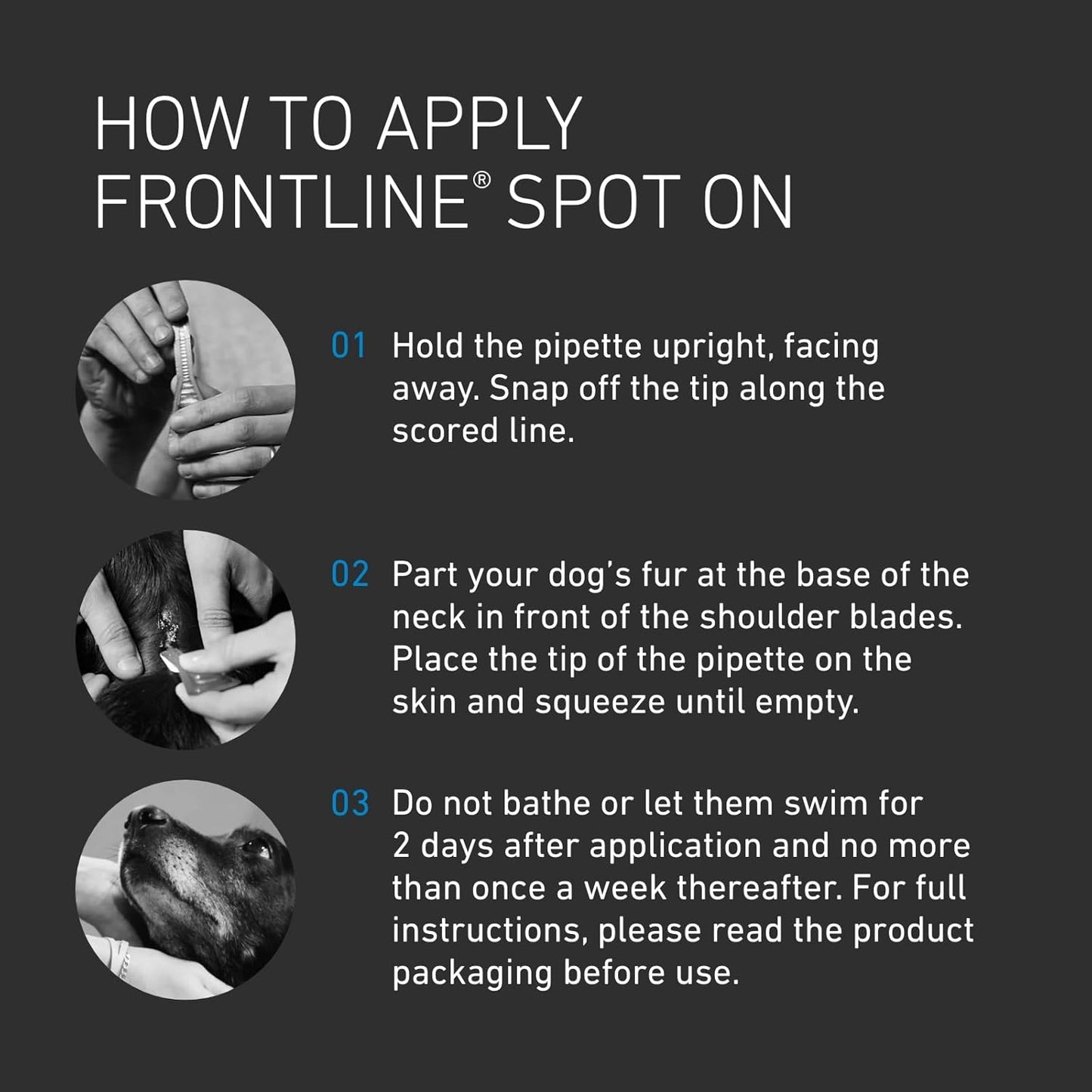 HOW TO APPLY FRONTLINE® SPOT ON

01 Hold the pipette upright, facing away. Snap off the tip along the scored line.

02 Part your dog's fur at the base of the neck in front of the shoulder blades. Place the tip of the pipette on the skin and squeeze until empty.

03 Do not bathe or let them swim for 2 days after application and no more than once a week thereafter. For full instructions, please read the product packaging before use.